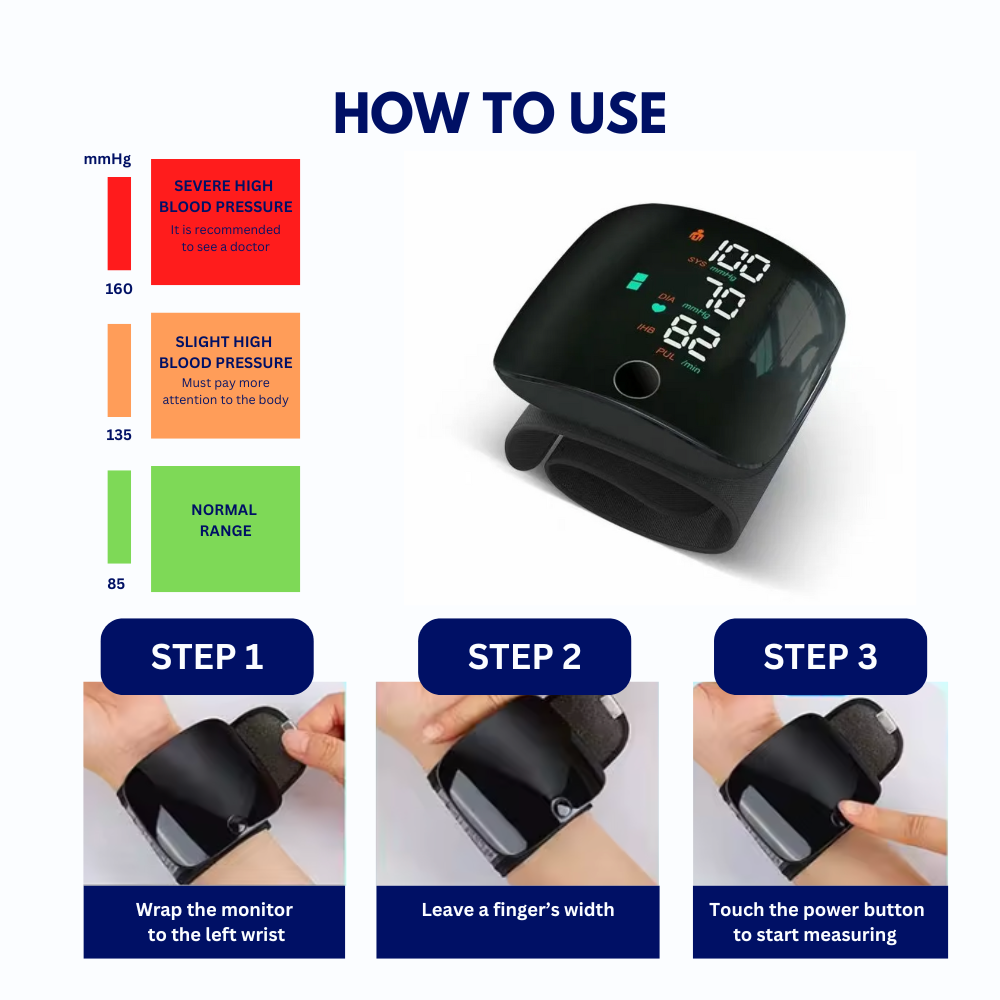 HOW TO USE

mmHg

SEVERE HIGH BLOOD PRESSURE
It is recommended to see a doctor

160

SLIGHT HIGH BLOOD PRESSURE
Must pay more attention to the body

135

NORMAL RANGE

85

SYS mmHg 100
DIA mmHg 70
IHB PUL /min 82

STEP 1
Wrap the monitor to the left wrist

STEP 2
Leave a finger's width

STEP 3
Touch the power button to start measuring